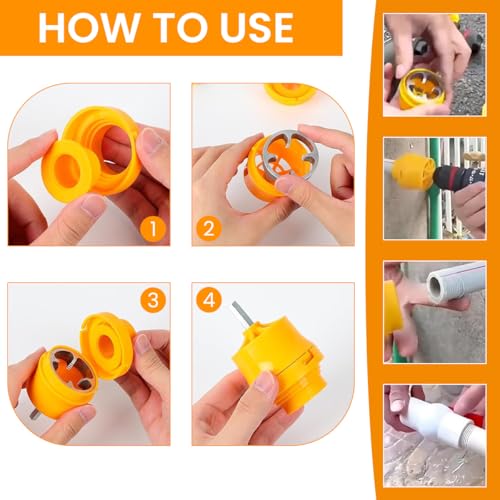 HOW TO USE

1

2

3

4